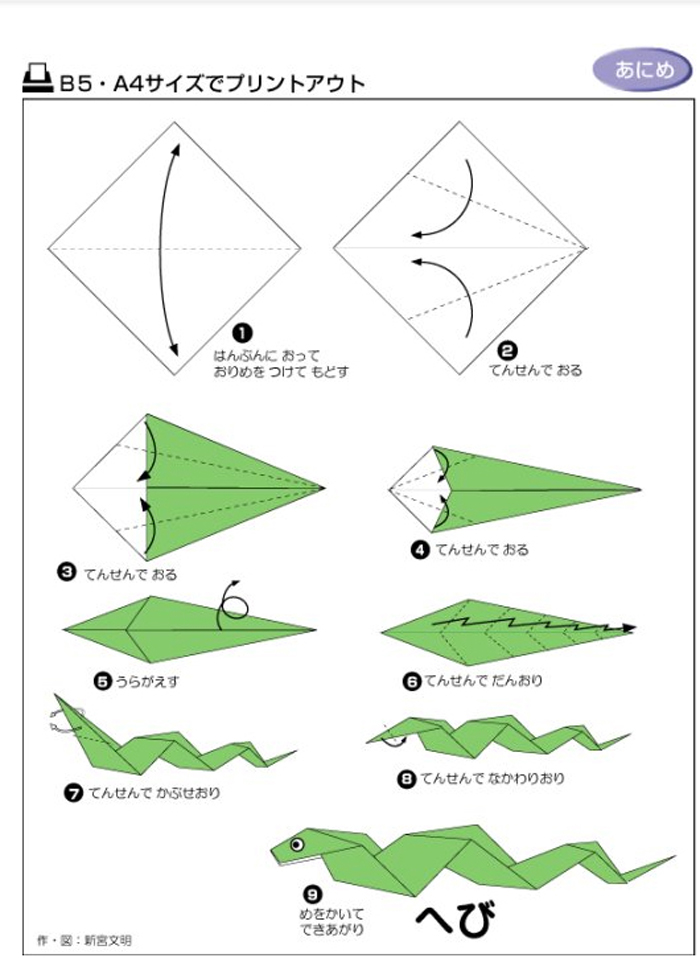 B5・A4サイズでプリントアウト

あにめ

❶ はんぶんに おって おりめを つけて もどす

❷ てんせんで おる

❸ てんせんで おる

❹ てんせんで おる

❺ うらがえす

❻ てんせんで だんおり

❼ てんせんで かぶせおり

❽ てんせんで なかわりおり

❾ めをかいて できあがり

へび

作・図：新宮文明